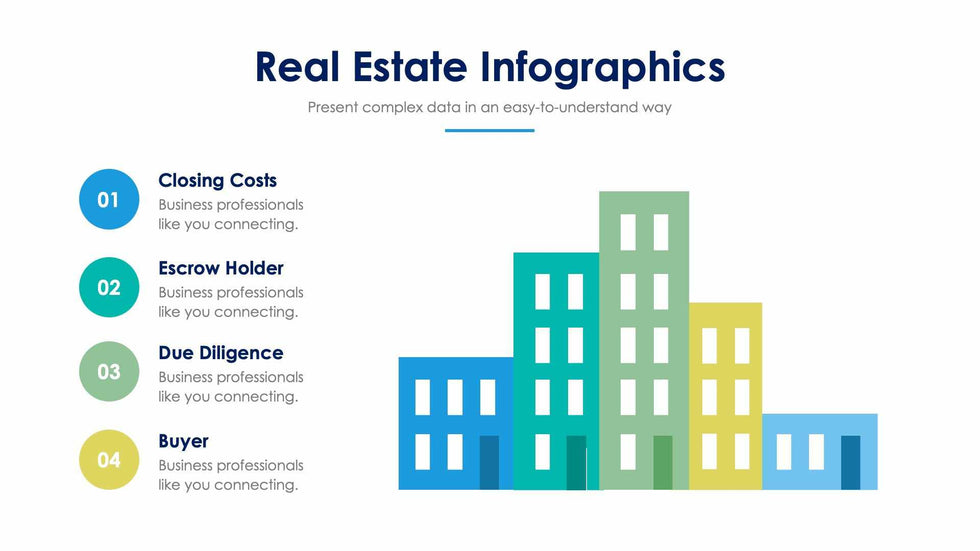 Real Estate Infographics

Present complex data in an easy-to-understand way

01

Closing Costs

Business professionals like you connecting.

02

Escrow Holder

Business professionals like you connecting.

03

Due Diligence

Business professionals like you connecting.

04

Buyer

Business professionals like you connecting.