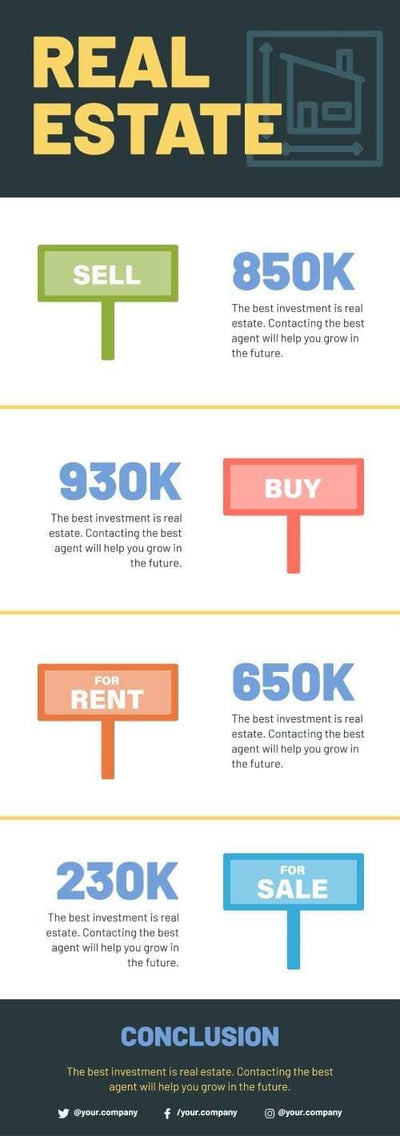 REAL ESTATE

SELL

850K

The best investment is real estate. Contacting the best agent will help you grow in the future.

930K

The best investment is real estate. Contacting the best agent will help you grow in the future.

BUY

FOR RENT

650K

The best investment is real estate. Contacting the best agent will help you grow in the future.

230K

The best investment is real estate. Contacting the best agent will help you grow in the future.

FOR SALE

CONCLUSION

The best investment is real estate. Contacting the best agent will help you grow in the future.

@your.company /your.company @your.company