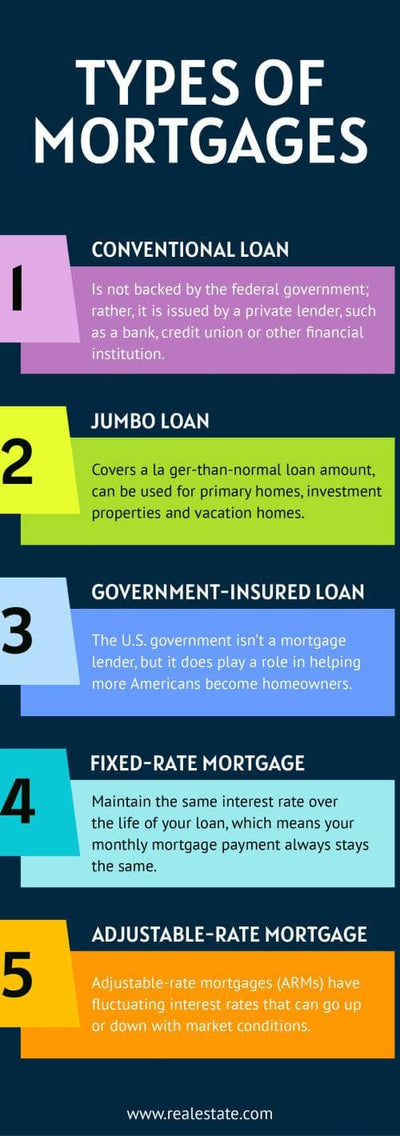 TYPES OF MORTGAGES

1

CONVENTIONAL LOAN

Is not backed by the federal government; rather, it is issued by a private lender, such as a bank, credit union or other financial institution.

2

JUMBO LOAN

Covers a la ger-than-normal loan amount, can be used for primary homes, investment properties and vacation homes.

3

GOVERNMENT-INSURED LOAN

The U.S. government isn't a mortgage lender, but it does play a role in helping more Americans become homeowners.

4

FIXED-RATE MORTGAGE

Maintain the same interest rate over the life of your loan, which means your monthly mortgage payment always stays the same.

5

ADJUSTABLE-RATE MORTGAGE

Adjustable-rate mortgages (ARMs) have fluctuating interest rates that can go up or down with market conditions.

www.realestate.com