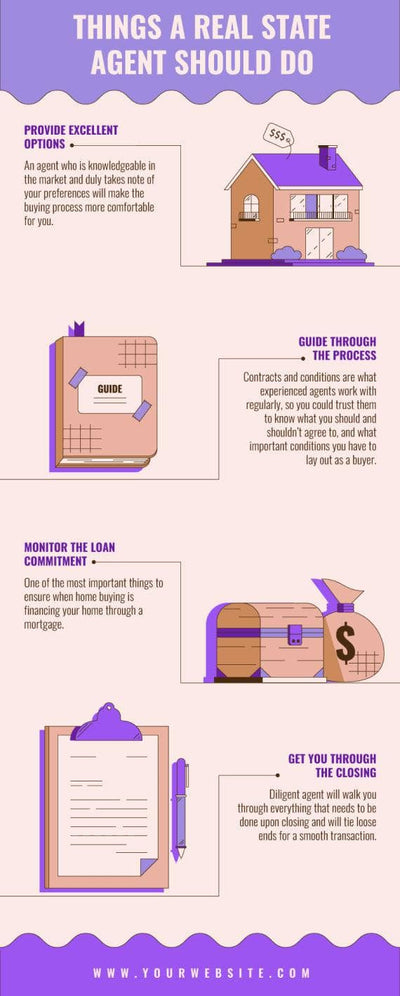 THINGS A REAL STATE AGENT SHOULD DO

PROVIDE EXCELLENT OPTIONS

An agent who is knowledgeable in the market and duly takes note of your preferences will make the buying process more comfortable for you.

$$$

GUIDE

GUIDE THROUGH THE PROCESS

Contracts and conditions are what experienced agents work with regularly, so you could trust them to know what you should and shouldn't agree to, and what important conditions you have to lay out as a buyer.

MONITOR THE LOAN COMMITMENT

One of the most important things to ensure when home buying is financing your home through a mortgage.

$

GET YOU THROUGH THE CLOSING

Diligent agent will walk you through everything that needs to be done upon closing and will tie loose ends for a smooth transaction.

WWW.YOURWEBSITE.COM