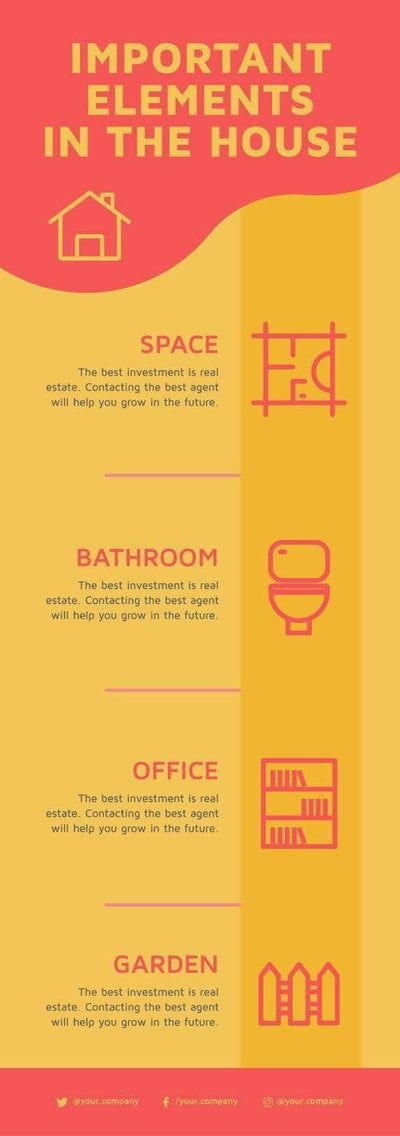 IMPORTANT ELEMENTS IN THE HOUSE

SPACE

The best investment is real estate. Contacting the best agent will help you grow in the future.

BATHROOM

The best investment is real estate. Contacting the best agent will help you grow in the future.

OFFICE

The best investment is real estate. Contacting the best agent will help you grow in the future.

GARDEN

The best investment is real estate. Contacting the best agent will help you grow in the future.

@your.company /your.company @your.company