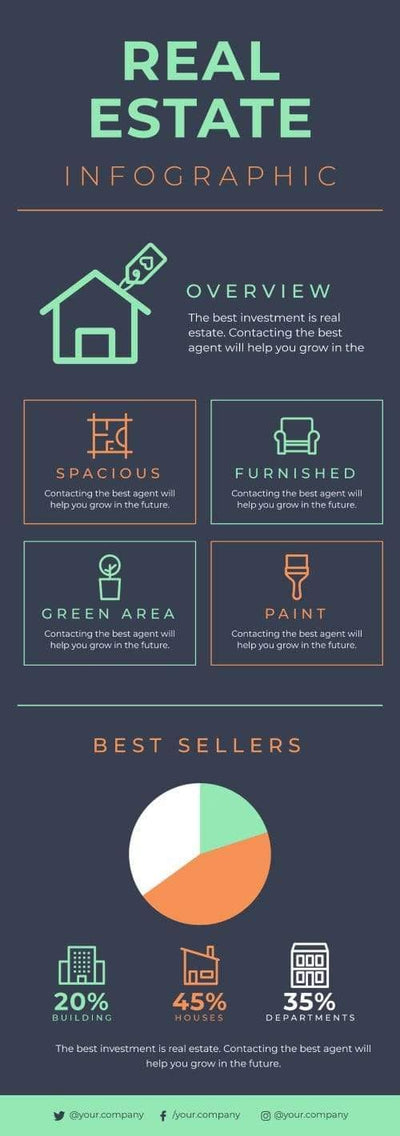 REAL ESTATE

INFOGRAPHIC

OVERVIEW

The best investment is real estate. Contacting the best agent will help you grow in the

SPACIOUS

Contacting the best agent will help you grow in the future.

FURNISHED

Contacting the best agent will help you grow in the future.

GREEN AREA

Contacting the best agent will help you grow in the future.

PAINT

Contacting the best agent will help you grow in the future.

BEST SELLERS

20%
BUILDING

45%
HOUSES

35%
DEPARTMENTS

The best investment is real estate. Contacting the best agent will help you grow in the future.

@your.company /your.company @your.company