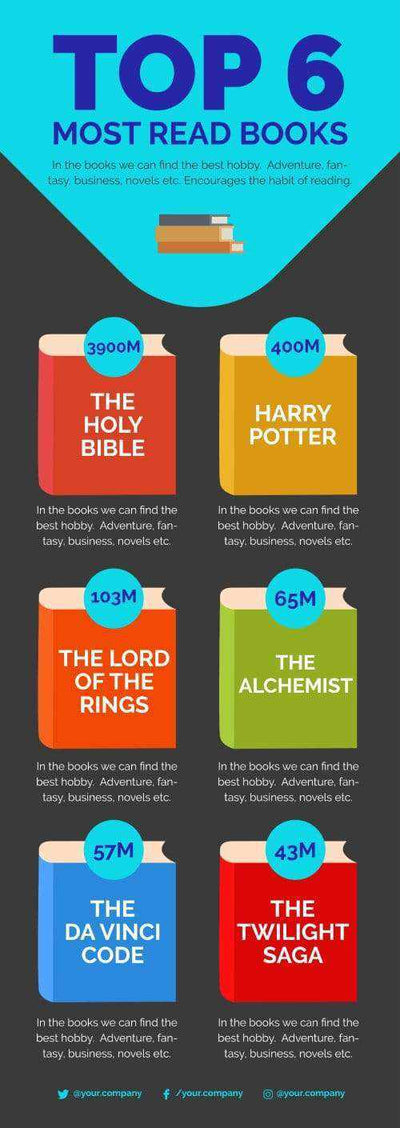 TOP 6
MOST READ BOOKS

In the books we can find the best hobby. Adventure, fantasy, business, novels etc. Encourages the habit of reading.

3900M
THE HOLY BIBLE

In the books we can find the best hobby. Adventure, fantasy, business, novels etc.

400M
HARRY POTTER

In the books we can find the best hobby. Adventure, fantasy, business, novels etc.

103M
THE LORD OF THE RINGS

In the books we can find the best hobby. Adventure, fantasy, business, novels etc.

65M
THE ALCHEMIST

In the books we can find the best hobby. Adventure, fantasy, business, novels etc.

57M
THE DA VINCI CODE

In the books we can find the best hobby. Adventure, fantasy, business, novels etc.

43M
THE TWILIGHT SAGA

In the books we can find the best hobby. Adventure, fantasy, business, novels etc.

@your.company /your.company @your.company