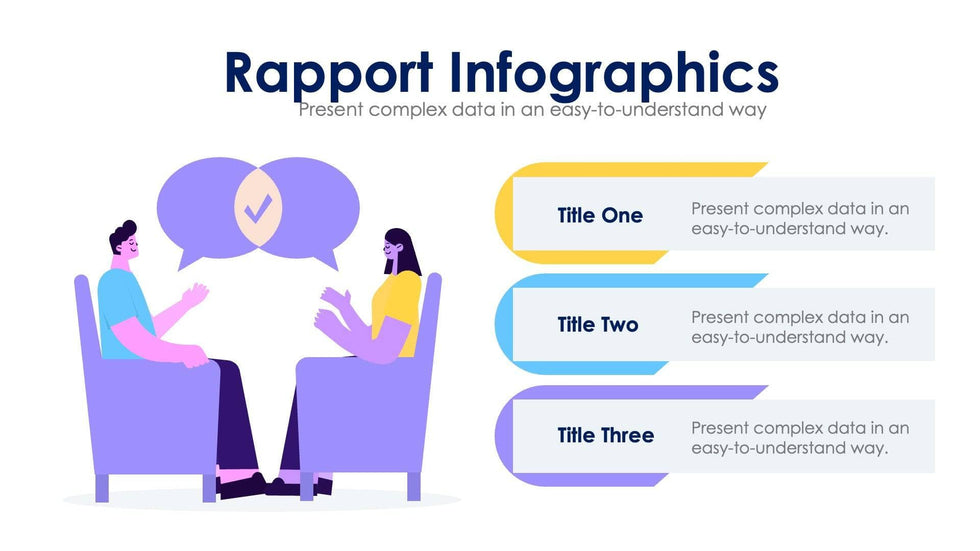 Rapport Infographics
Present complex data in an easy-to-understand way

Title One
Present complex data in an easy-to-understand way.

Title Two
Present complex data in an easy-to-understand way.

Title Three
Present complex data in an easy-to-understand way.