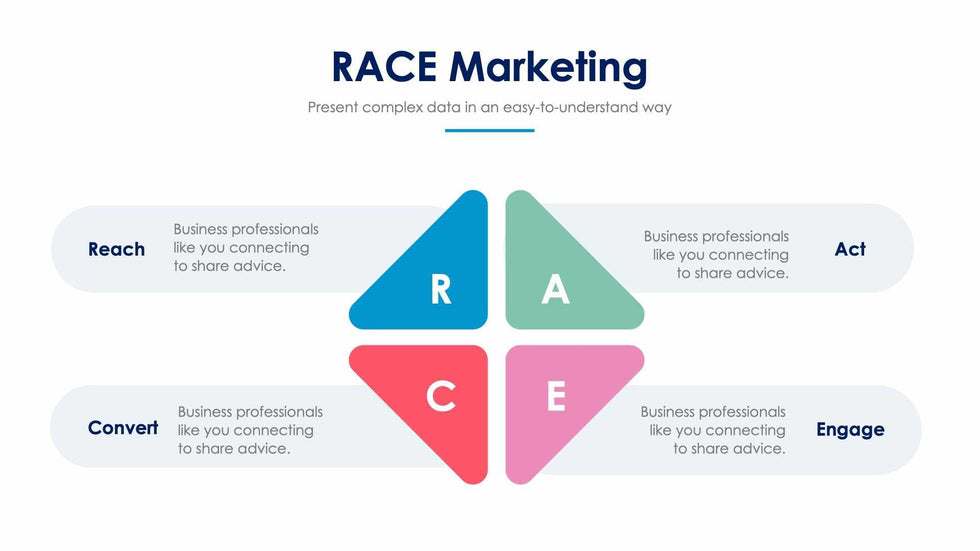 RACE Marketing

Present complex data in an easy-to-understand way

Reach

Business professionals like you connecting to share advice.

R

A

Business professionals like you connecting to share advice.

Act

Convert

Business professionals like you connecting to share advice.

C

E

Business professionals like you connecting to share advice.

Engage