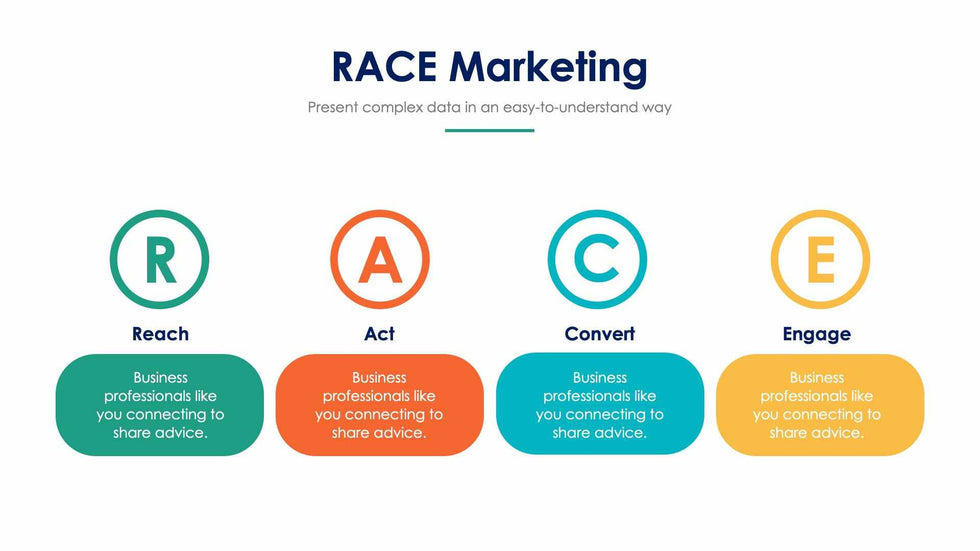 RACE Marketing

Present complex data in an easy-to-understand way

R

Reach

Business professionals like you connecting to share advice.

A

Act

Business professionals like you connecting to share advice.

C

Convert

Business professionals like you connecting to share advice.

E

Engage

Business professionals like you connecting to share advice.