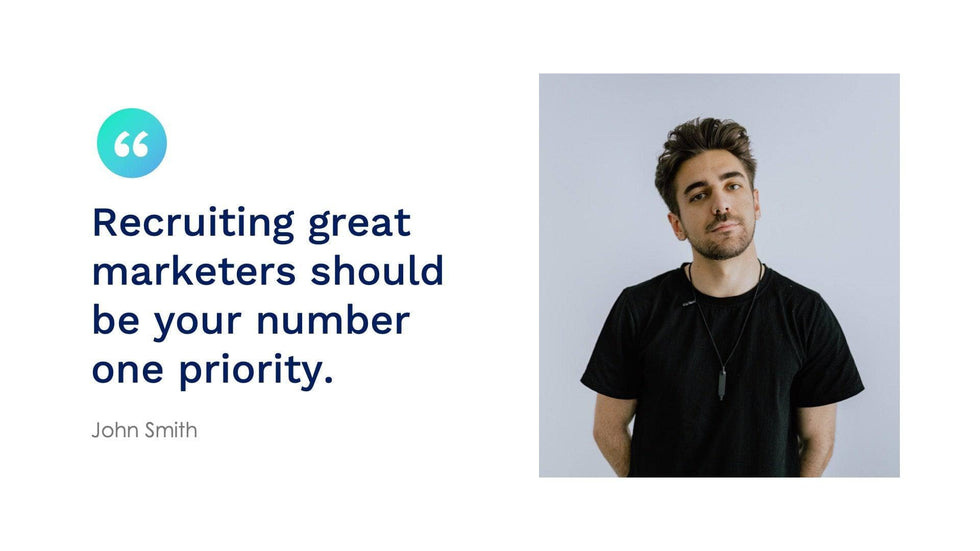 “

Recruiting great marketers should be your number one priority.

John Smith