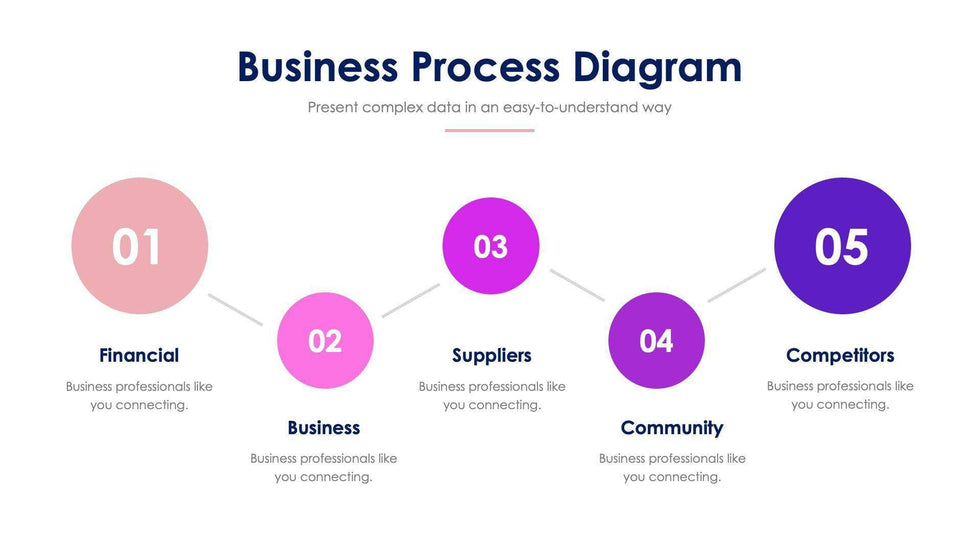 Business Process Diagram

Present complex data in an easy-to-understand way

01

Financial

Business professionals like you connecting.

02

Business

Business professionals like you connecting.

03

Suppliers

Business professionals like you connecting.

04

Community

Business professionals like you connecting.

05

Competitors

Business professionals like you connecting.