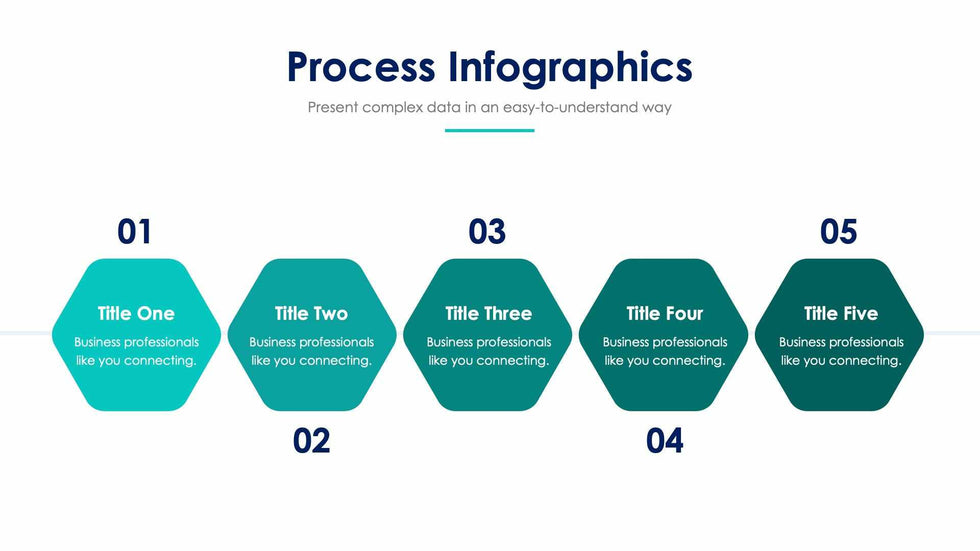 Process Infographics

Present complex data in an easy-to-understand way

01

Title One

Business professionals like you connecting.

02

Title Two

Business professionals like you connecting.

03

Title Three

Business professionals like you connecting.

04

Title Four

Business professionals like you connecting.

05

Title Five

Business professionals like you connecting.