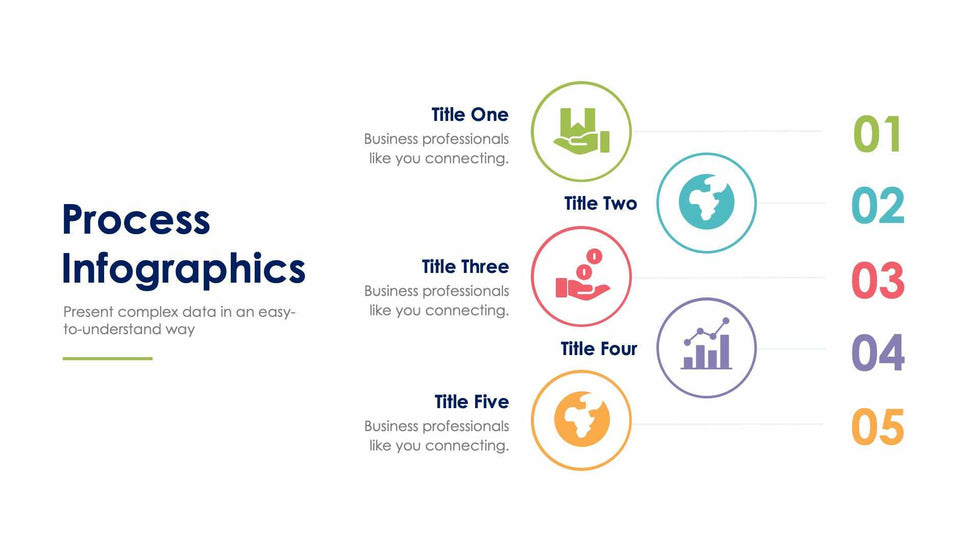 Process Infographics

Present complex data in an easy-to-understand way

Title One
Business professionals like you connecting.

01

Title Two

02

Title Three
Business professionals like you connecting.

03

Title Four

04

Title Five
Business professionals like you connecting.

05