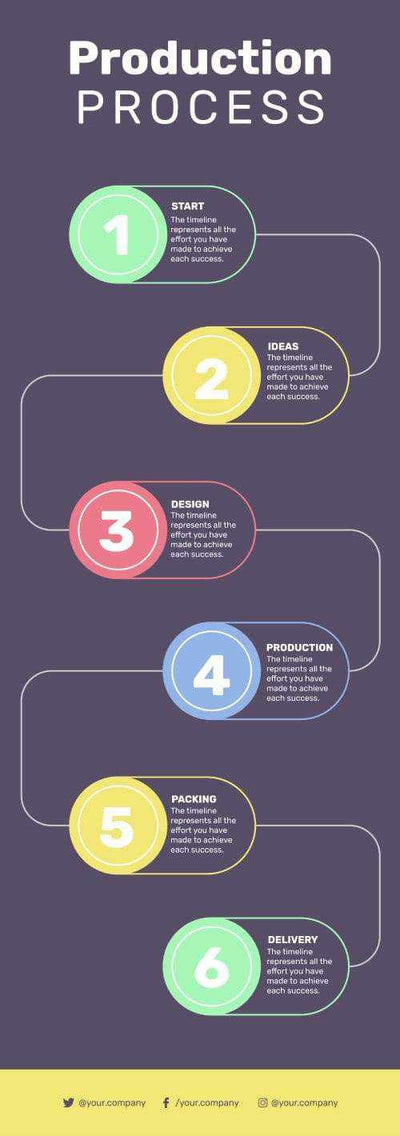 Production
PROCESS

1
START
The timeline represents all the effort you have made to achieve each success.

2
IDEAS
The timeline represents all the effort you have made to achieve each success.

3
DESIGN
The timeline represents all the effort you have made to achieve each success.

4
PRODUCTION
The timeline represents all the effort you have made to achieve each success.

5
PACKING
The timeline represents all the effort you have made to achieve each success.

6
DELIVERY
The timeline represents all the effort you have made to achieve each success.

@your.company /your.company @your.company