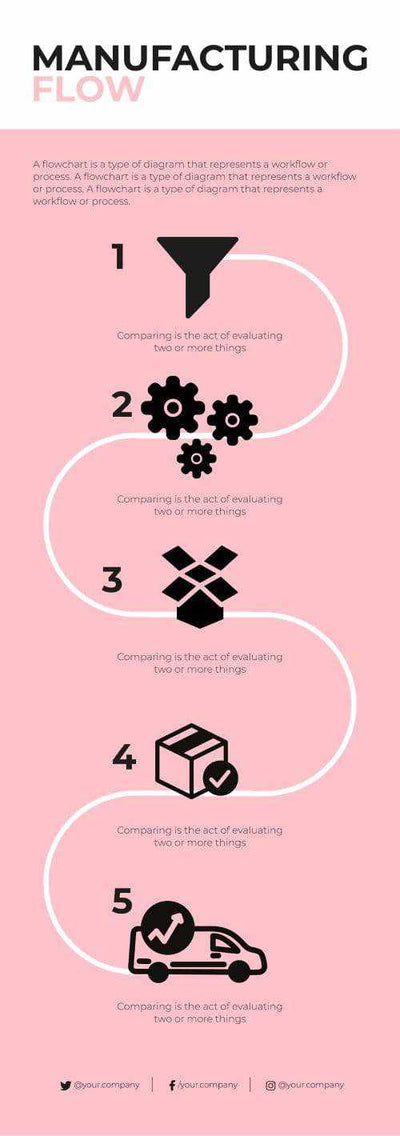 MANUFACTURING
FLOW

A flowchart is a type of diagram that represents a workflow or process. A flowchart is a type of diagram that represents a workflow or process. A flowchart is a type of diagram that represents a workflow or process.

1

Comparing is the act of evaluating two or more things

2

Comparing is the act of evaluating two or more things

3

Comparing is the act of evaluating two or more things

4

Comparing is the act of evaluating two or more things

5

Comparing is the act of evaluating two or more things

@your.company | /your.company | @your.company