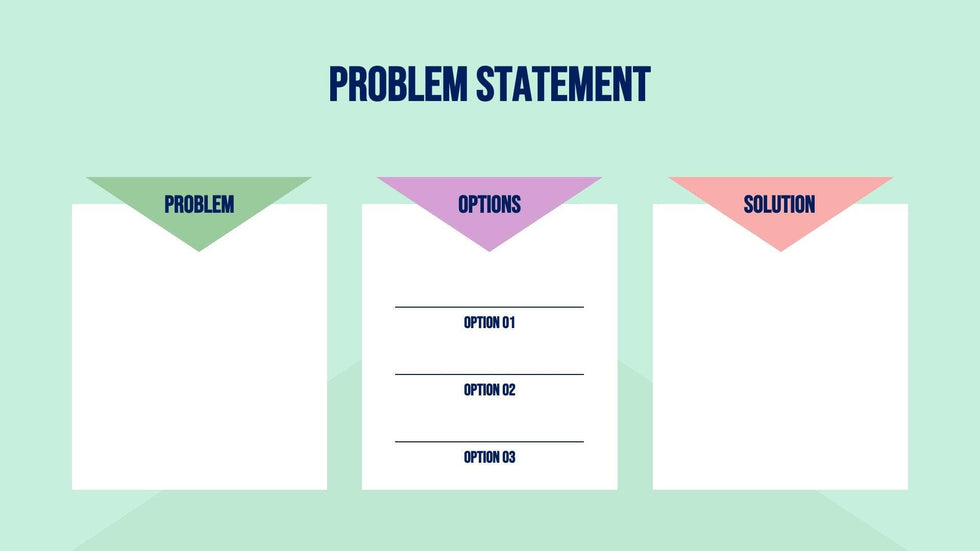 PROBLEM STATEMENT

PROBLEM

OPTIONS

OPTION 01

OPTION 02

OPTION 03

SOLUTION