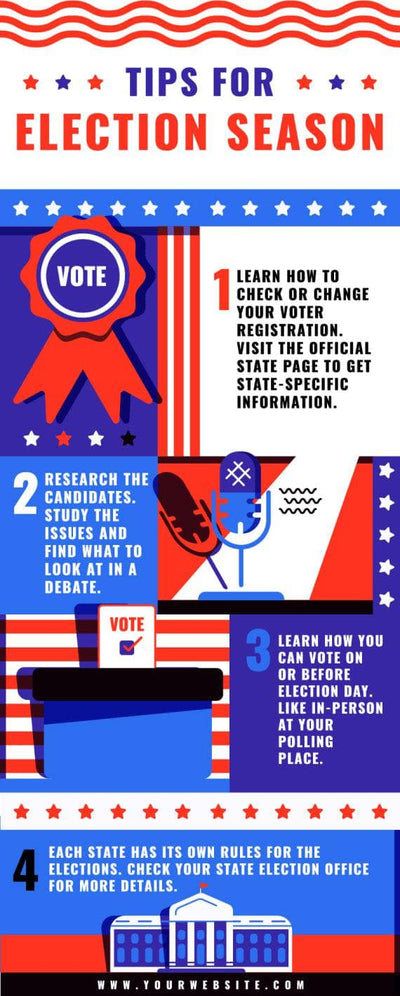 TIPS FOR
ELECTION SEASON

VOTE

1 LEARN HOW TO CHECK OR CHANGE YOUR VOTER REGISTRATION. VISIT THE OFFICIAL STATE PAGE TO GET STATE-SPECIFIC INFORMATION.

2 RESEARCH THE CANDIDATES. STUDY THE ISSUES AND FIND WHAT TO LOOK AT IN A DEBATE.

VOTE

3 LEARN HOW YOU CAN VOTE ON OR BEFORE ELECTION DAY. LIKE IN-PERSON AT YOUR POLLING PLACE.

4 EACH STATE HAS ITS OWN RULES FOR THE ELECTIONS. CHECK YOUR STATE ELECTION OFFICE FOR MORE DETAILS.

WWW.YOURWEBSITE.COM