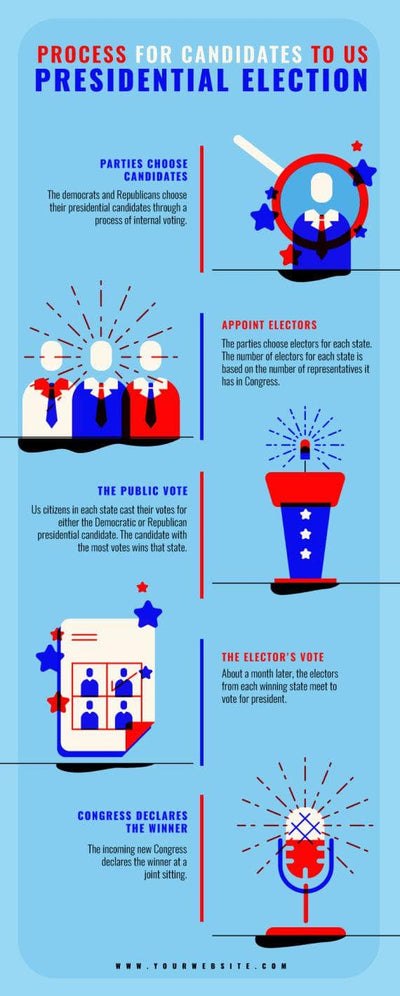 PROCESS FOR CANDIDATES TO US PRESIDENTIAL ELECTION

PARTIES CHOOSE CANDIDATES

The democrats and Republicans choose their presidential candidates through a process of internal voting.

APPOINT ELECTORS

The parties choose electors for each state. The number of electors for each state is based on the number of representatives it has in Congress.

THE PUBLIC VOTE

Us citizens in each state cast their votes for either the Democratic or Republican presidential candidate. The candidate with the most votes wins that state.

THE ELECTOR'S VOTE

About a month later, the electors from each winning state meet to vote for president.

CONGRESS DECLARES THE WINNER

The incoming new Congress declares the winner at a joint sitting.

WWW.YOURWEBSITE.COM