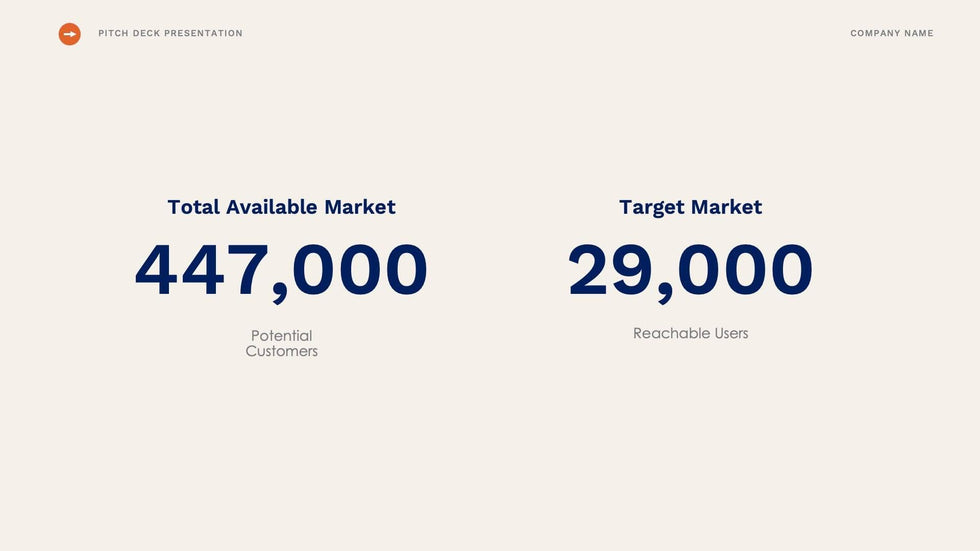 PITCH DECK PRESENTATION

COMPANY NAME

Total Available Market

447,000

Potential Customers

Target Market

29,000

Reachable Users