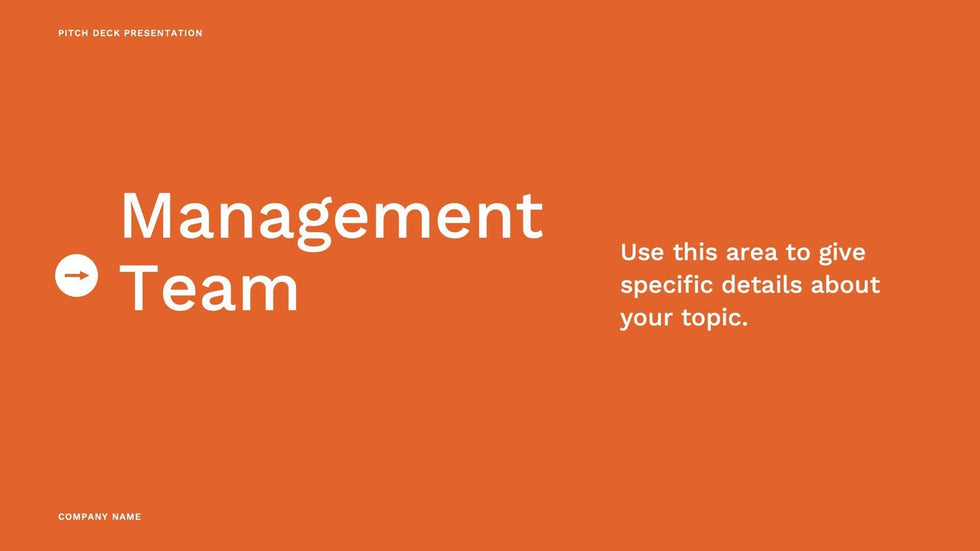 PITCH DECK PRESENTATION

Management Team

Use this area to give specific details about your topic.

COMPANY NAME