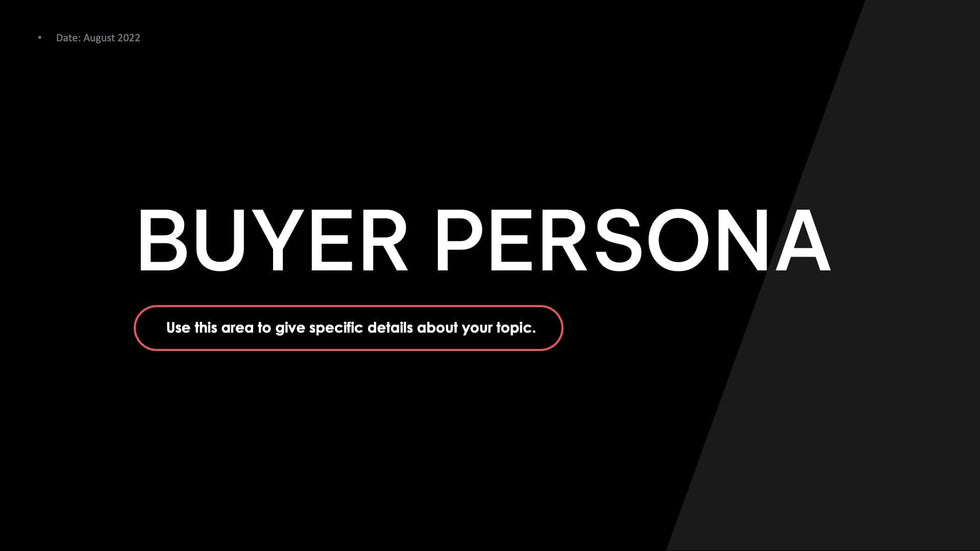 • Date: August 2022

BUYER PERSONA

Use this area to give specific details about your topic.