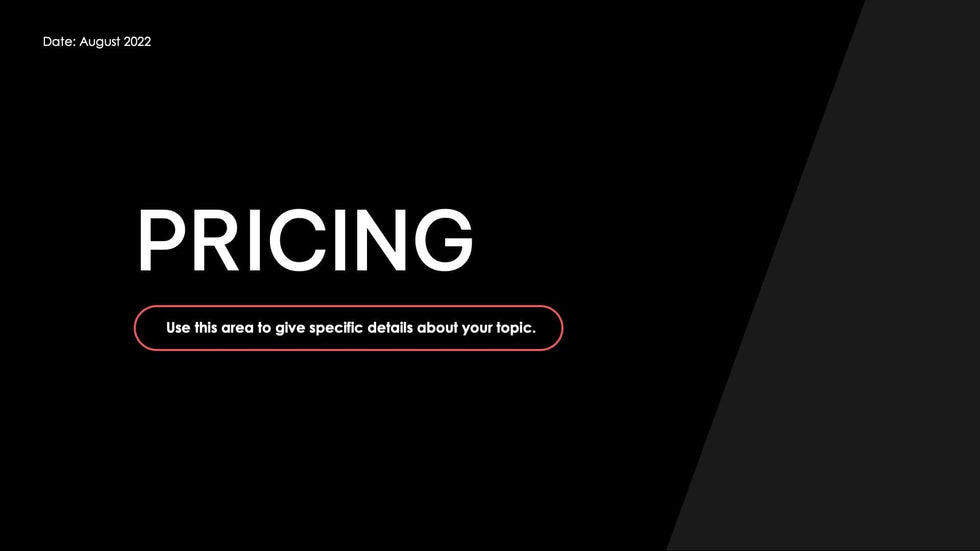 Date: August 2022

PRICING

Use this area to give specific details about your topic.