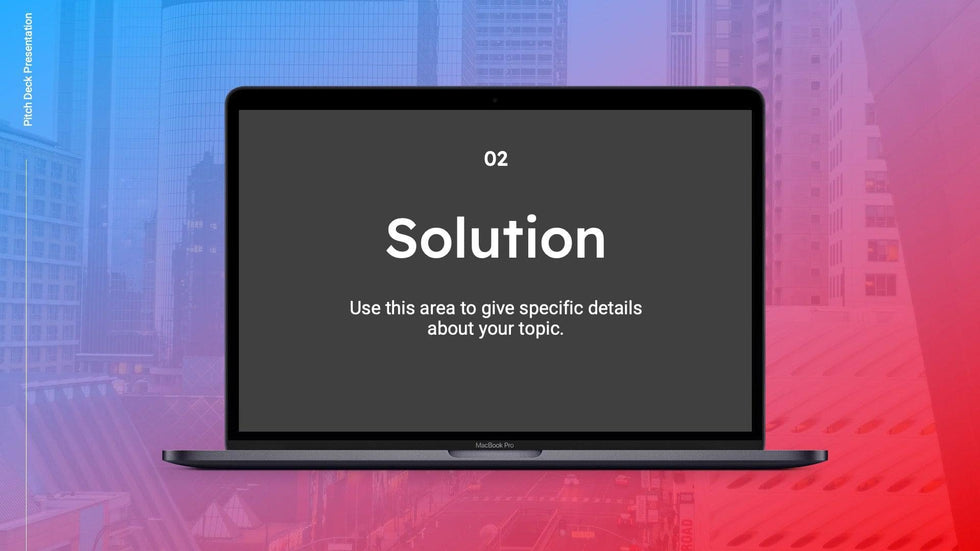 Pitch Deck Presentation

02

Solution

Use this area to give specific details about your topic.

MacBook Pro