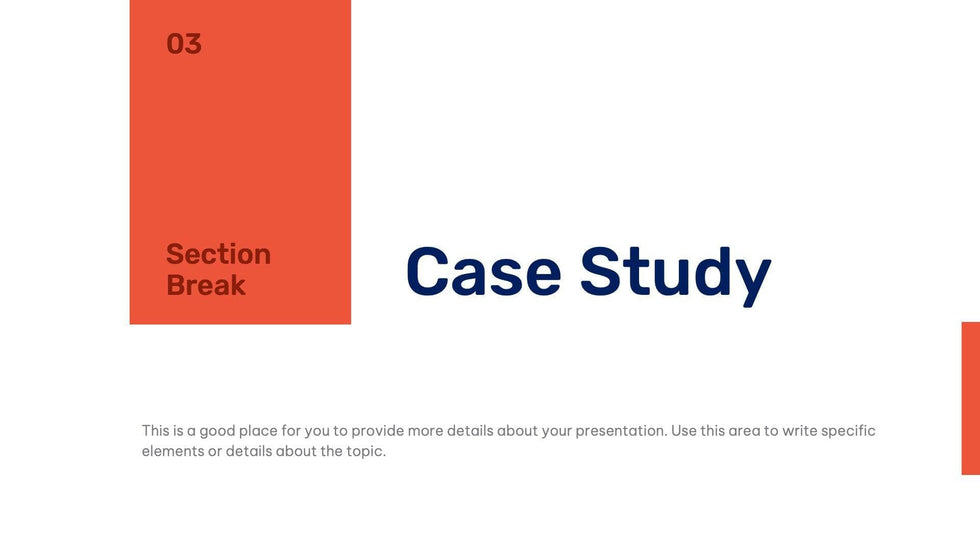 03

Section Break

Case Study

This is a good place for you to provide more details about your presentation. Use this area to write specific elements or details about the topic.