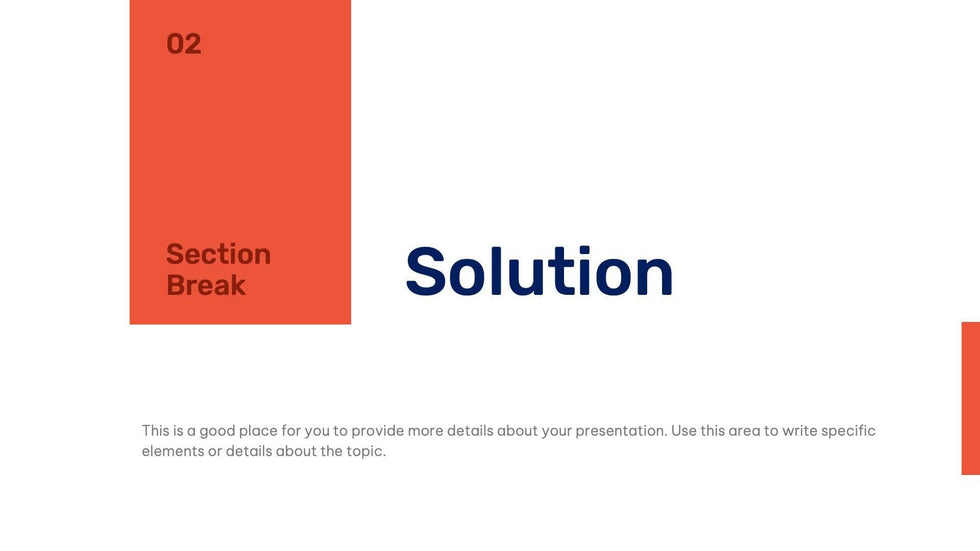 02

Section Break

Solution

This is a good place for you to provide more details about your presentation. Use this area to write specific elements or details about the topic.