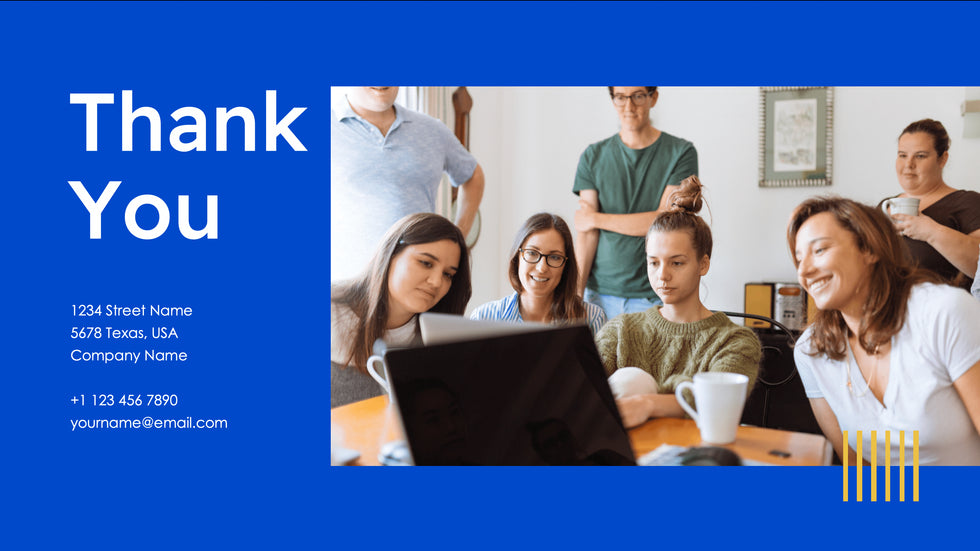 Thank You

1234 Street Name
5678 Texas, USA
Company Name

+1 123 456 7890
yourname@email.com