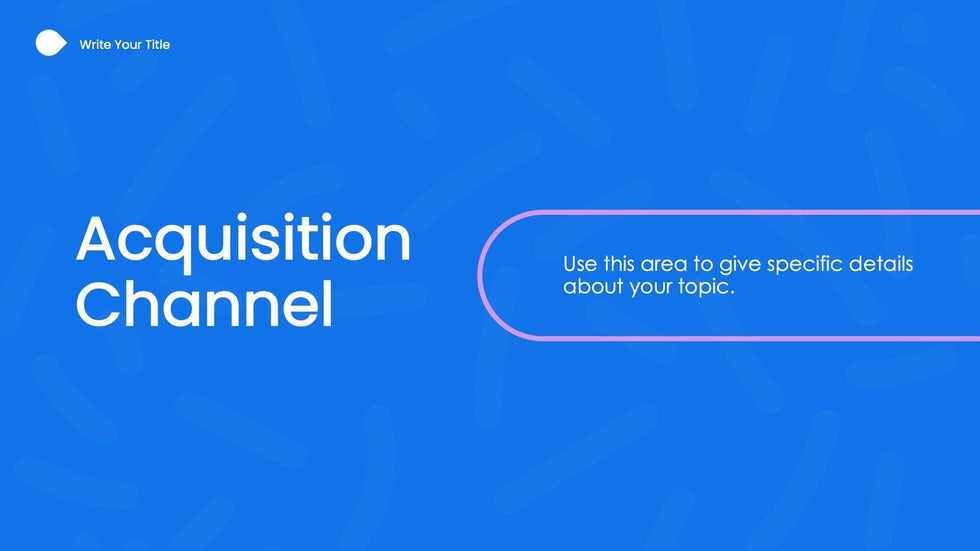 Write Your Title

Acquisition Channel

Use this area to give specific details about your topic.