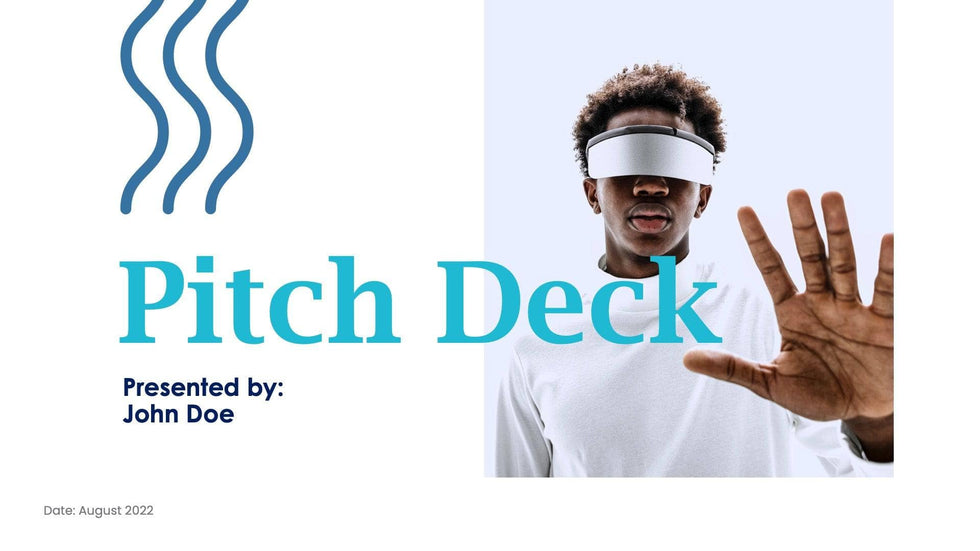 Pitch Deck

Presented by:
John Doe

Date: August 2022