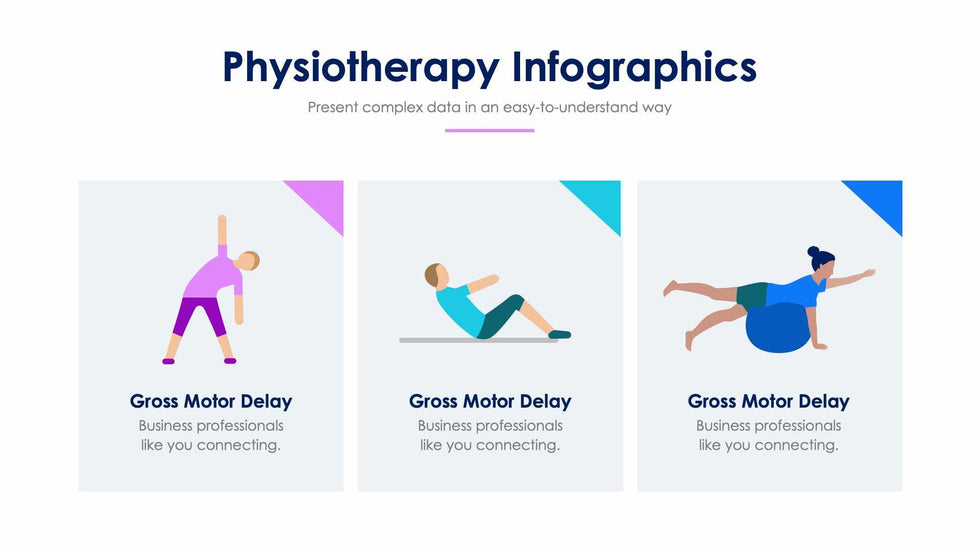 Physiotherapy Infographics
Present complex data in an easy-to-understand way

Gross Motor Delay
Business professionals like you connecting.

Gross Motor Delay
Business professionals like you connecting.

Gross Motor Delay
Business professionals like you connecting.