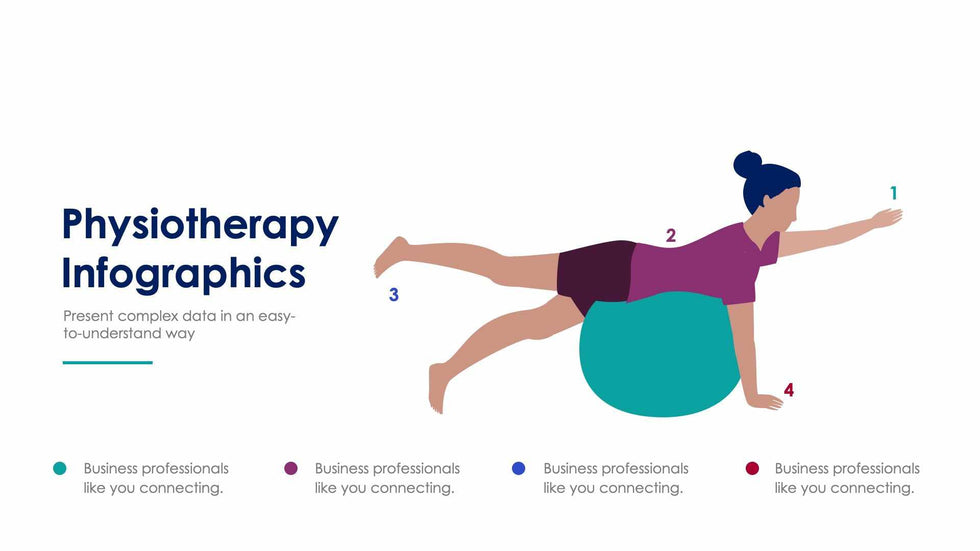 Physiotherapy Infographics

Present complex data in an easy-to-understand way

1

2

3

4

Business professionals like you connecting.

Business professionals like you connecting.

Business professionals like you connecting.

Business professionals like you connecting.