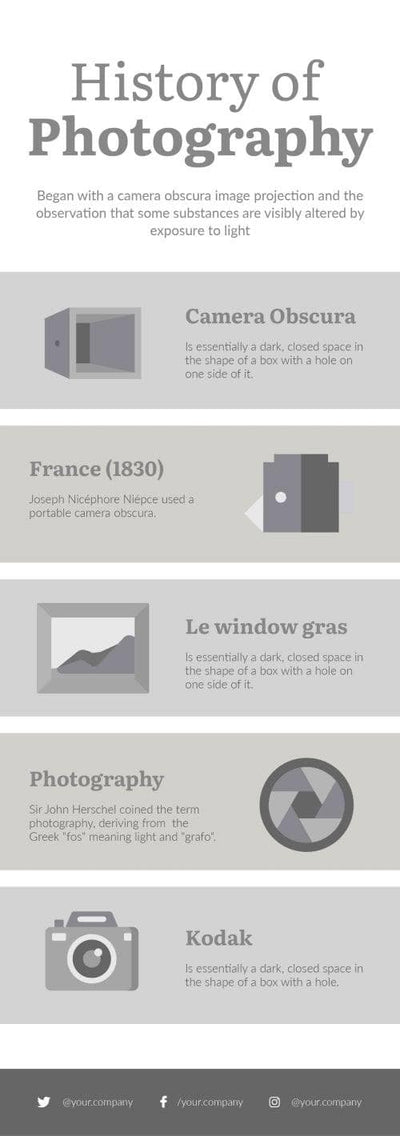 History of Photography

Began with a camera obscura image projection and the observation that some substances are visibly altered by exposure to light

Camera Obscura

Is essentially a dark, closed space in the shape of a box with a hole on one side of it.

France (1830)

Joseph Nicéphore Niépce used a portable camera obscura.

Le window gras

Is essentially a dark, closed space in the shape of a box with a hole on one side of it.

Photography

Sir John Herschel coined the term photography, deriving from the Greek "fos" meaning light and "grafo".

Kodak

Is essentially a dark, closed space in the shape of a box with a hole.

@your.company /your.company @your.company