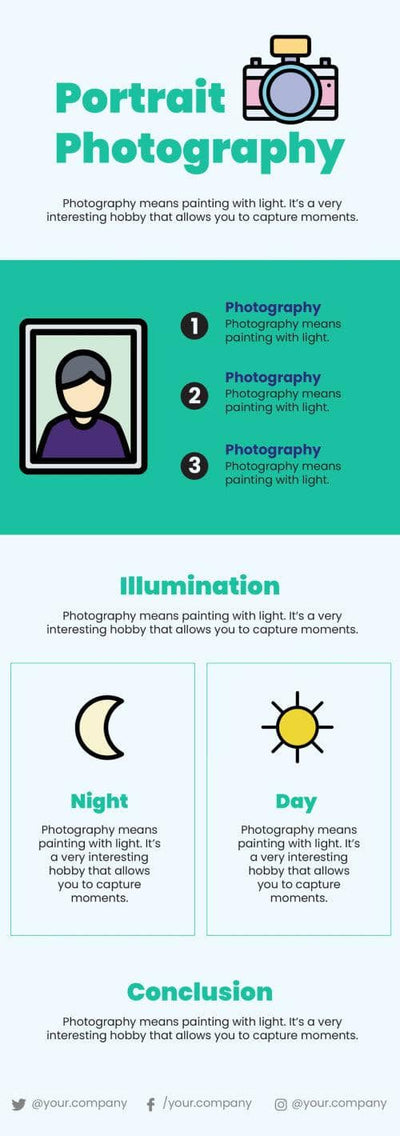 Portrait Photography

Photography means painting with light. It's a very interesting hobby that allows you to capture moments.

1 Photography
Photography means painting with light.

2 Photography
Photography means painting with light.

3 Photography
Photography means painting with light.

Illumination

Photography means painting with light. It's a very interesting hobby that allows you to capture moments.

Night

Photography means painting with light. It's a very interesting hobby that allows you to capture moments.

Day

Photography means painting with light. It's a very interesting hobby that allows you to capture moments.

Conclusion

Photography means painting with light. It's a very interesting hobby that allows you to capture moments.

@your.company /your.company @your.company