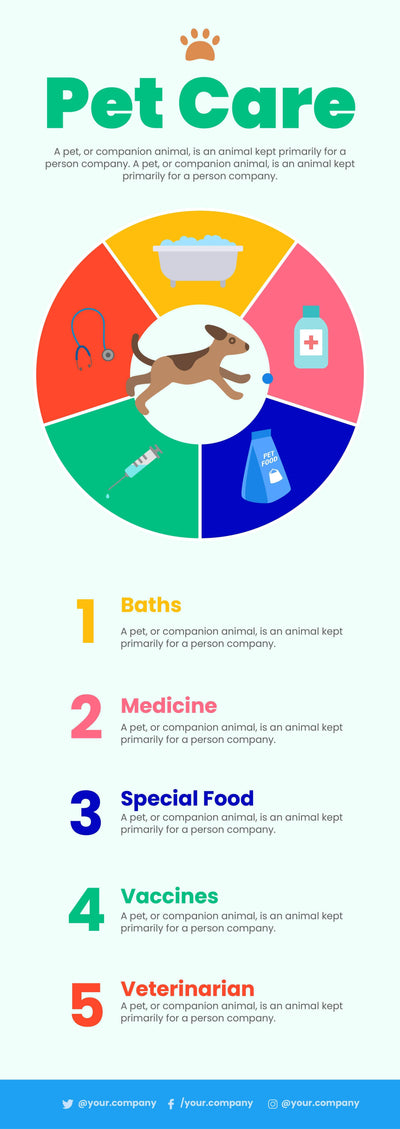 Pet Care

A pet, or companion animal, is an animal kept primarily for a person company. A pet, or companion animal, is an animal kept primarily for a person company.

PET FOOD

1
Baths
A pet, or companion animal, is an animal kept primarily for a person company.

2
Medicine
A pet, or companion animal, is an animal kept primarily for a person company.

3
Special Food
A pet, or companion animal, is an animal kept primarily for a person company.

4
Vaccines
A pet, or companion animal, is an animal kept primarily for a person company.

5
Veterinarian
A pet, or companion animal, is an animal kept primarily for a person company.

@your.company /your.company @your.company