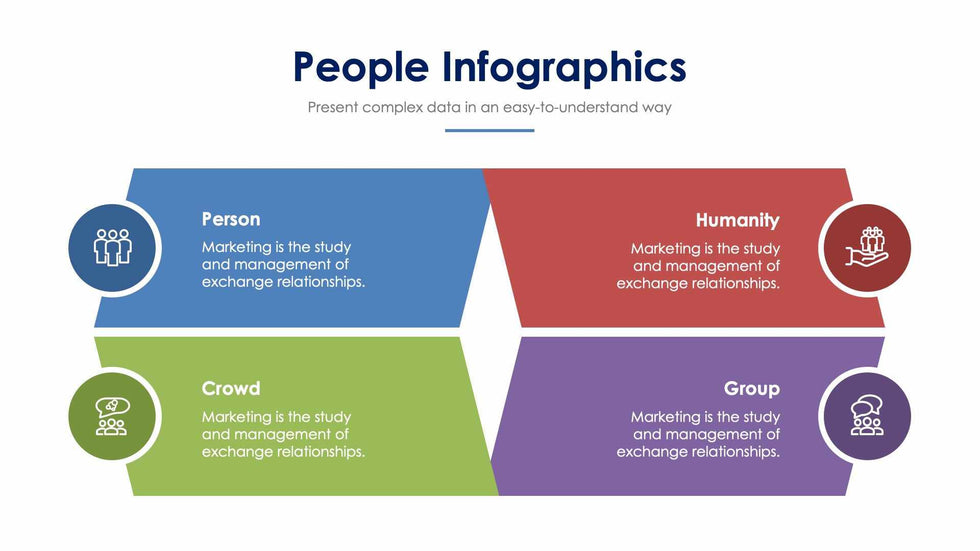 People Infographics

Present complex data in an easy-to-understand way

Person

Marketing is the study and management of exchange relationships.

Humanity

Marketing is the study and management of exchange relationships.

Crowd

Marketing is the study and management of exchange relationships.

Group

Marketing is the study and management of exchange relationships.