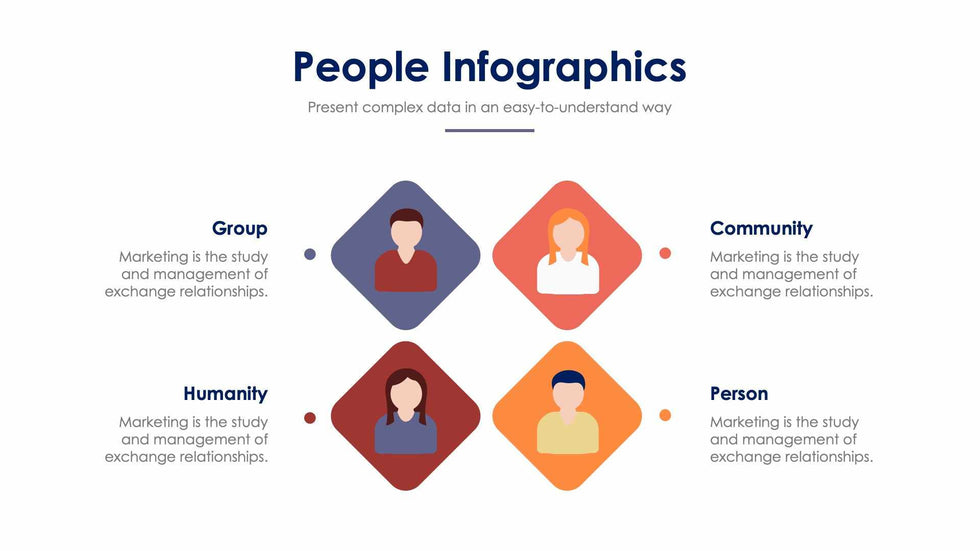 People Infographics

Present complex data in an easy-to-understand way

Group

Marketing is the study and management of exchange relationships.

Community

Marketing is the study and management of exchange relationships.

Humanity

Marketing is the study and management of exchange relationships.

Person

Marketing is the study and management of exchange relationships.