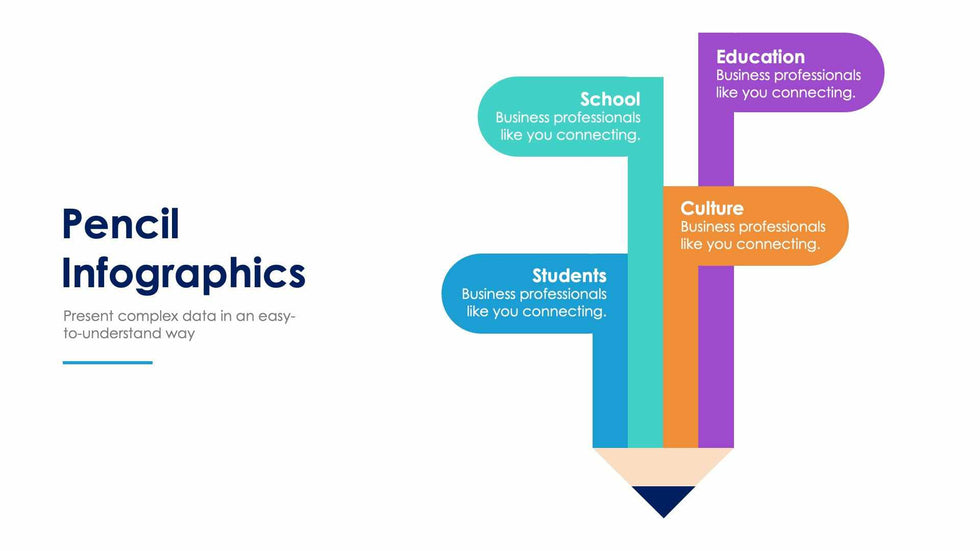 Pencil Infographics

Present complex data in an easy-to-understand way

Education
Business professionals like you connecting.

School
Business professionals like you connecting.

Culture
Business professionals like you connecting.

Students
Business professionals like you connecting.