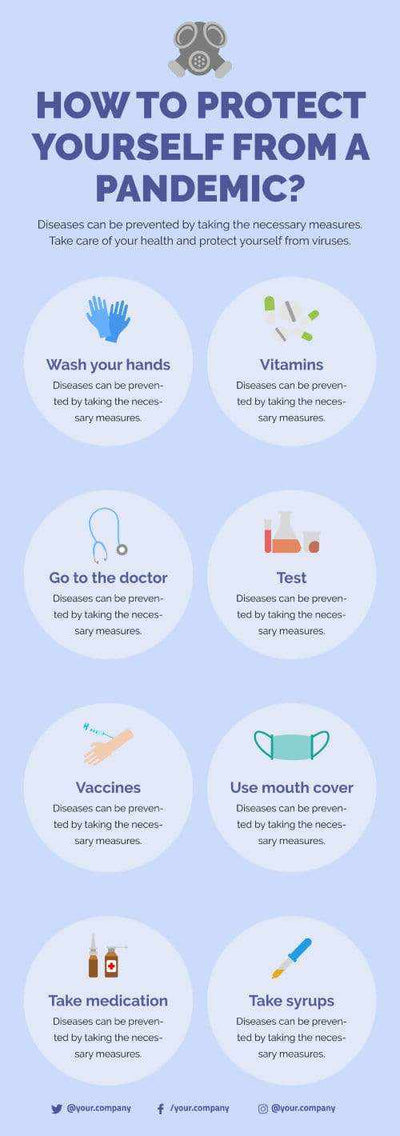 HOW TO PROTECT YOURSELF FROM A PANDEMIC?

Diseases can be prevented by taking the necessary measures. Take care of your health and protect yourself from viruses.

Wash your hands
Diseases can be prevented by taking the necessary measures.

Vitamins
Diseases can be prevented by taking the necessary measures.

Go to the doctor
Diseases can be prevented by taking the necessary measures.

Test
Diseases can be prevented by taking the necessary measures.

Vaccines
Diseases can be prevented by taking the necessary measures.

Use mouth cover
Diseases can be prevented by taking the necessary measures.

Take medication
Diseases can be prevented by taking the necessary measures.

Take syrups
Diseases can be prevented by taking the necessary measures.

@your.company /your.company @your.company