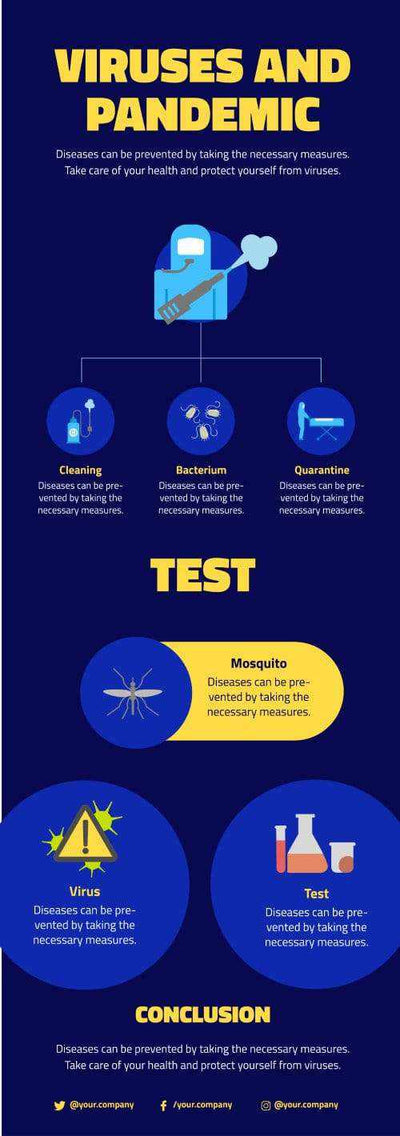 VIRUSES AND PANDEMIC

Diseases can be prevented by taking the necessary measures. Take care of your health and protect yourself from viruses.

Cleaning
Diseases can be prevented by taking the necessary measures.

Bacterium
Diseases can be prevented by taking the necessary measures.

Quarantine
Diseases can be prevented by taking the necessary measures.

TEST

Mosquito
Diseases can be prevented by taking the necessary measures.

Virus
Diseases can be prevented by taking the necessary measures.

Test
Diseases can be prevented by taking the necessary measures.

CONCLUSION

Diseases can be prevented by taking the necessary measures. Take care of your health and protect yourself from viruses.

@your.company /your.company @your.company