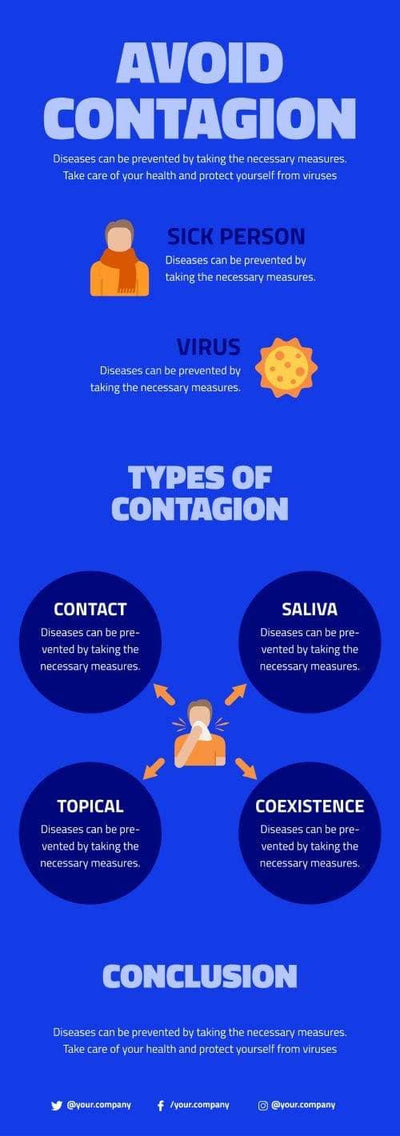 AVOID CONTAGION

Diseases can be prevented by taking the necessary measures. Take care of your health and protect yourself from viruses

SICK PERSON
Diseases can be prevented by taking the necessary measures.

VIRUS
Diseases can be prevented by taking the necessary measures.

TYPES OF CONTAGION

CONTACT
Diseases can be prevented by taking the necessary measures.

SALIVA
Diseases can be prevented by taking the necessary measures.

TOPICAL
Diseases can be prevented by taking the necessary measures.

COEXISTENCE
Diseases can be prevented by taking the necessary measures.

CONCLUSION

Diseases can be prevented by taking the necessary measures. Take care of your health and protect yourself from viruses

@your.company /your.company @your.company