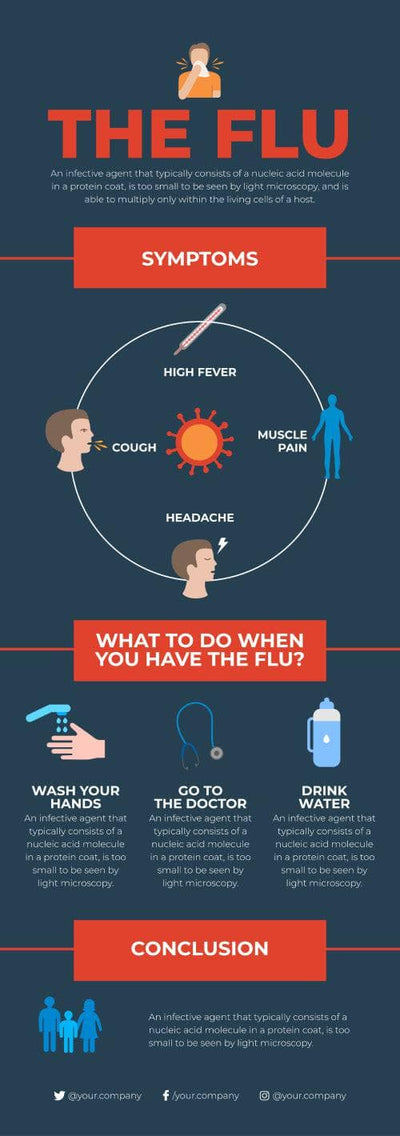 THE FLU

An infective agent that typically consists of a nucleic acid molecule in a protein coat, is too small to be seen by light microscopy, and is able to multiply only within the living cells of a host.

SYMPTOMS

HIGH FEVER

COUGH

MUSCLE PAIN

HEADACHE

WHAT TO DO WHEN YOU HAVE THE FLU?

WASH YOUR HANDS
An infective agent that typically consists of a nucleic acid molecule in a protein coat, is too small to be seen by light microscopy.

GO TO THE DOCTOR
An infective agent that typically consists of a nucleic acid molecule in a protein coat, is too small to be seen by light microscopy.

DRINK WATER
An infective agent that typically consists of a nucleic acid molecule in a protein coat, is too small to be seen by light microscopy.

CONCLUSION

An infective agent that typically consists of a nucleic acid molecule in a protein coat, is too small to be seen by light microscopy.

@your.company /your.company @your.company