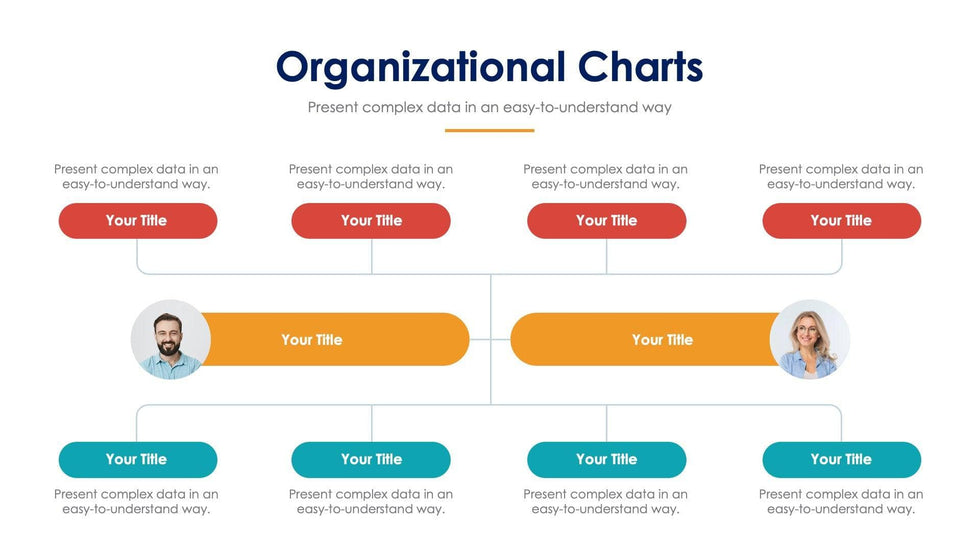 Organizational Charts

Present complex data in an easy-to-understand way

Present complex data in an easy-to-understand way.

Your Title

Present complex data in an easy-to-understand way.

Your Title

Present complex data in an easy-to-understand way.

Your Title

Present complex data in an easy-to-understand way.

Your Title

Your Title

Your Title

Your Title

Present complex data in an easy-to-understand way.

Your Title

Present complex data in an easy-to-understand way.

Your Title

Present complex data in an easy-to-understand way.

Your Title

Present complex data in an easy-to-understand way.