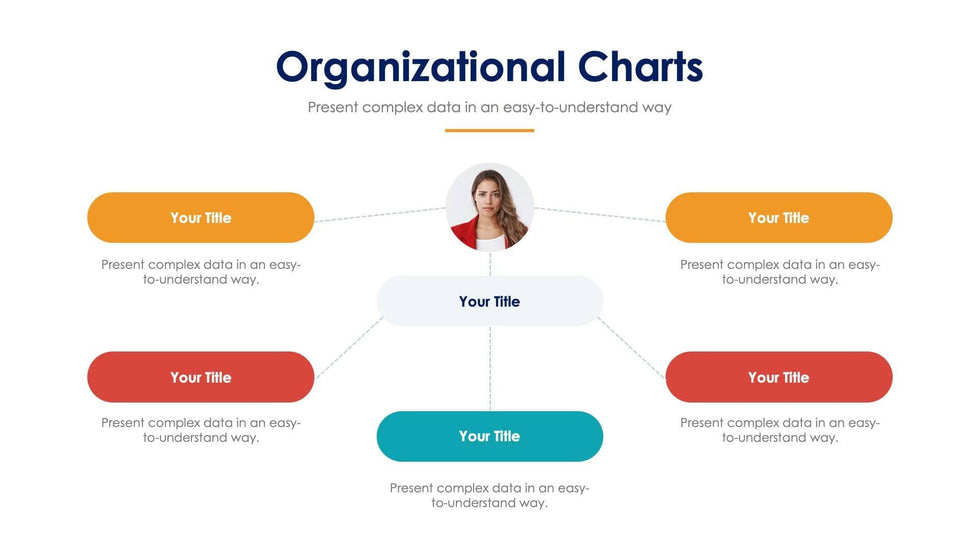 Organizational Charts

Present complex data in an easy-to-understand way

Your Title

Present complex data in an easy-to-understand way.

Your Title

Present complex data in an easy-to-understand way.

Your Title

Your Title

Present complex data in an easy-to-understand way.

Your Title

Present complex data in an easy-to-understand way.

Your Title

Present complex data in an easy-to-understand way.