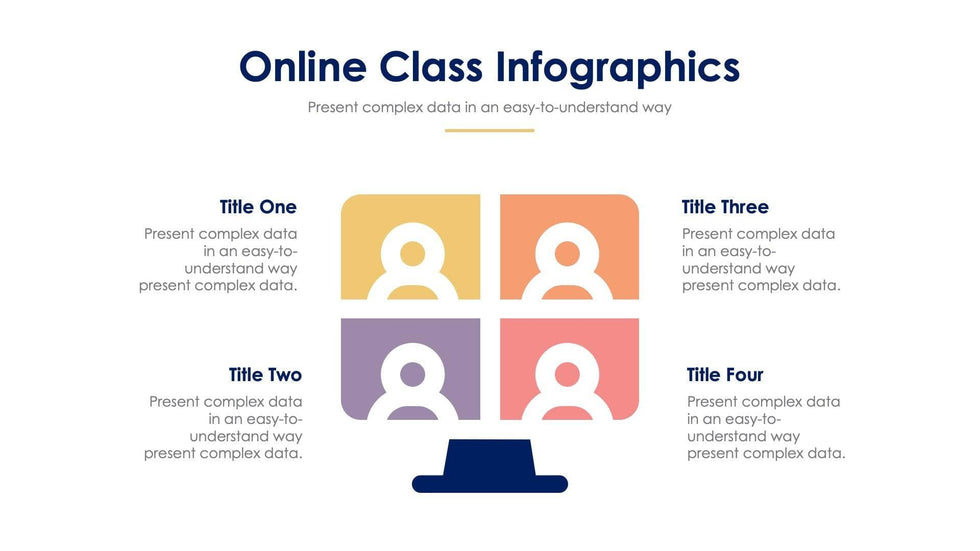 Online Class Infographics

Present complex data in an easy-to-understand way

Title One

Present complex data in an easy-to-understand way present complex data.

Title Two

Present complex data in an easy-to-understand way present complex data.

Title Three

Present complex data in an easy-to-understand way present complex data.

Title Four

Present complex data in an easy-to-understand way present complex data.