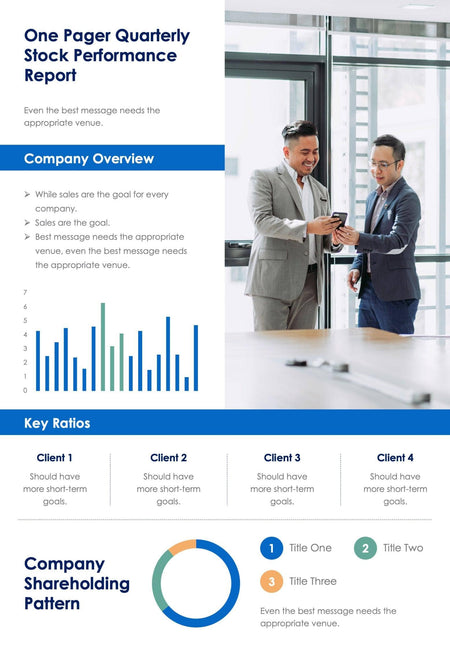 One Pager Quarterly Stock Performance Report

Even the best message needs the appropriate venue.

Company Overview

➢ While sales are the goal for every company.
➢ Sales are the goal.
➢ Best message needs the appropriate venue, even the best message needs the appropriate venue.

7
6
5
4
3
2
1
0

Key Ratios

Client 1
Should have more short-term goals.

Client 2
Should have more short-term goals.

Client 3
Should have more short-term goals.

Client 4
Should have more short-term goals.

Company Shareholding Pattern

1 Title One
2 Title Two
3 Title Three

Even the best message needs the appropriate venue.