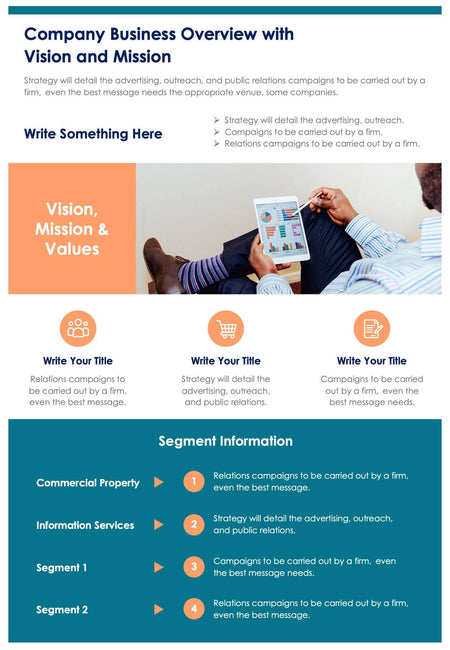 Company Business Overview with Vision and Mission

Strategy will detail the advertising, outreach, and public relations campaigns to be carried out by a firm, even the best message needs the appropriate venue, some companies.

Write Something Here

➢ Strategy will detail the advertising, outreach.
➢ Campaigns to be carried out by a firm.
➢ Relations campaigns to be carried out by a firm.

Vision, Mission & Values

Write Your Title

Relations campaigns to be carried out by a firm, even the best message.

Write Your Title

Strategy will detail the advertising, outreach, and public relations.

Write Your Title

Campaigns to be carried out by a firm, even the best message needs.

Segment Information

Commercial Property
1 Relations campaigns to be carried out by a firm, even the best message.

Information Services
2 Strategy will detail the advertising, outreach, and public relations.

Segment 1
3 Campaigns to be carried out by a firm, even the best message needs.

Segment 2
4 Relations campaigns to be carried out by a firm, even the best message.