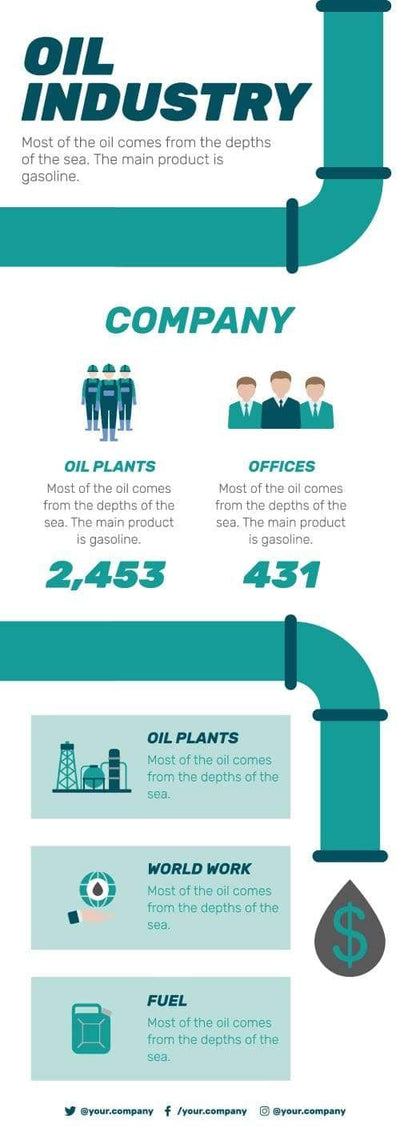 OIL INDUSTRY

Most of the oil comes from the depths of the sea. The main product is gasoline.

COMPANY

OIL PLANTS

Most of the oil comes from the depths of the sea. The main product is gasoline.

2,453

OFFICES

Most of the oil comes from the depths of the sea. The main product is gasoline.

431

OIL PLANTS

Most of the oil comes from the depths of the sea.

WORLD WORK

Most of the oil comes from the depths of the sea.

FUEL

Most of the oil comes from the depths of the sea.

$

@your.company /your.company @your.company