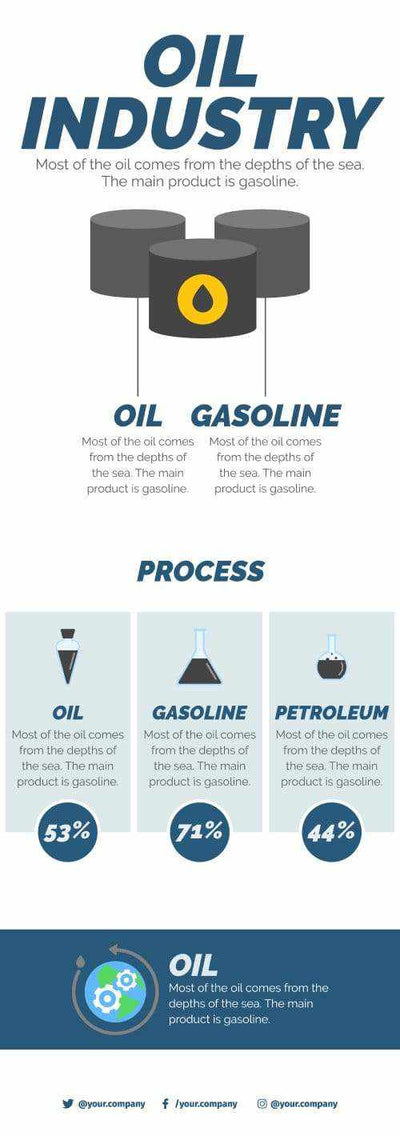 OIL INDUSTRY

Most of the oil comes from the depths of the sea. The main product is gasoline.

OIL

Most of the oil comes from the depths of the sea. The main product is gasoline.

GASOLINE

Most of the oil comes from the depths of the sea. The main product is gasoline.

PROCESS

OIL

Most of the oil comes from the depths of the sea. The main product is gasoline.

53%

GASOLINE

Most of the oil comes from the depths of the sea. The main product is gasoline.

71%

PETROLEUM

Most of the oil comes from the depths of the sea. The main product is gasoline.

44%

OIL

Most of the oil comes from the depths of the sea. The main product is gasoline.

@your.company /your.company @your.company