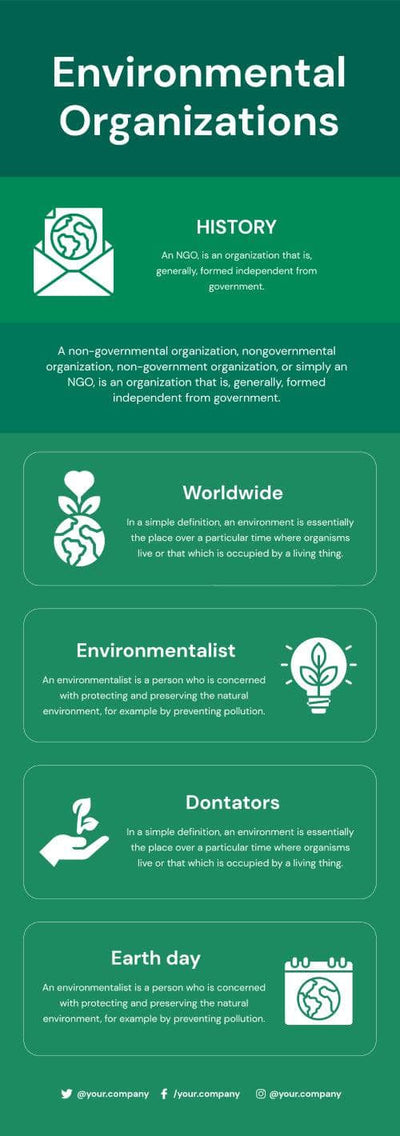 Environmental Organizations

HISTORY

An NGO, is an organization that is, generally, formed independent from government.

A non-governmental organization, nongovernmental organization, non-government organization, or simply an NGO, is an organization that is, generally, formed independent from government.

Worldwide

In a simple definition, an environment is essentially the place over a particular time where organisms live or that which is occupied by a living thing.

Environmentalist

An environmentalist is a person who is concerned with protecting and preserving the natural environment, for example by preventing pollution.

Dontators

In a simple definition, an environment is essentially the place over a particular time where organisms live or that which is occupied by a living thing.

Earth day

An environmentalist is a person who is concerned with protecting and preserving the natural environment, for example by preventing pollution.

@your.company /your.company @your.company