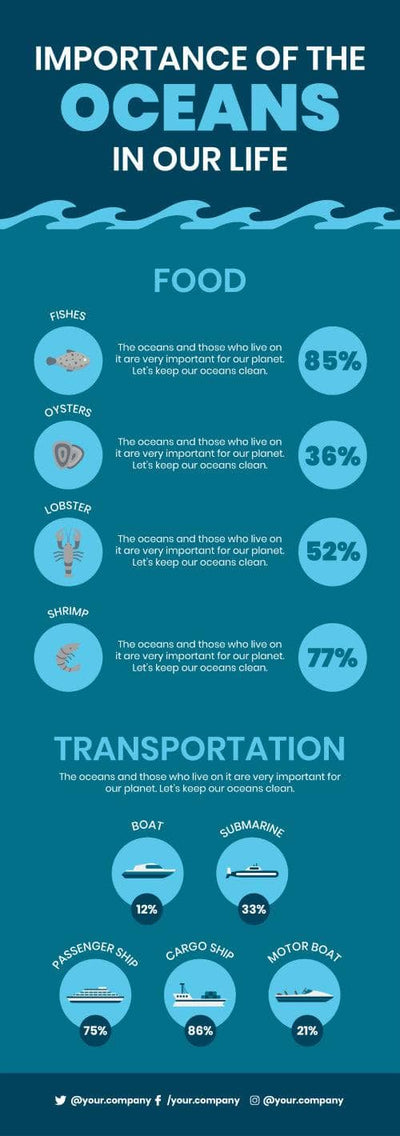 IMPORTANCE OF THE
OCEANS
IN OUR LIFE

FOOD

FISHES
The oceans and those who live on it are very important for our planet. Let's keep our oceans clean.
85%

OYSTERS
The oceans and those who live on it are very important for our planet. Let's keep our oceans clean.
36%

LOBSTER
The oceans and those who live on it are very important for our planet. Let's keep our oceans clean.
52%

SHRIMP
The oceans and those who live on it are very important for our planet. Let's keep our oceans clean.
77%

TRANSPORTATION
The oceans and those who live on it are very important for our planet. Let's keep our oceans clean.

BOAT
12%

SUBMARINE
33%

PASSENGER SHIP
75%

CARGO SHIP
86%

MOTOR BOAT
21%

@your.company /your.company @your.company